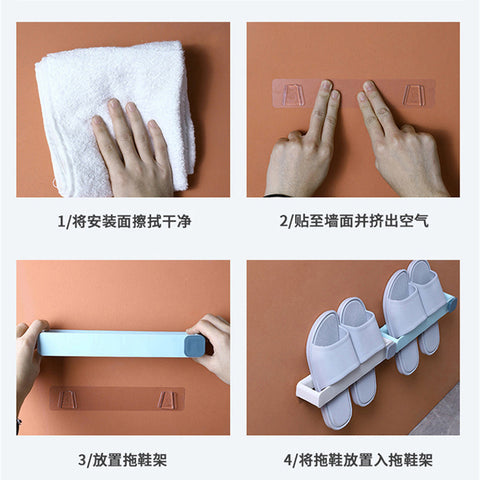 1/将安装面擦拭干净

2/贴至墙面并挤出空气

3/放置拖鞋架

4/将拖鞋放置入拖鞋架