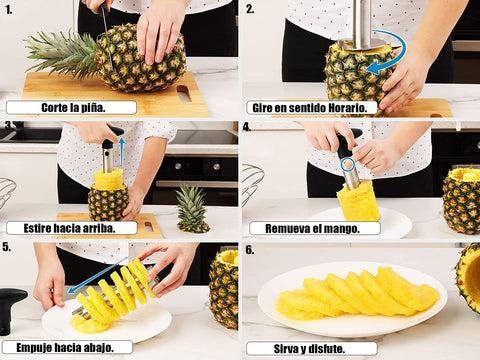 1.
Corte la piña.

2.
Gire en sentido Horario.

3.
Estire hacia arriba.

4.
Remueva el mango.

5.
Empuje hacia abajo.

6.
Sirva y disfute.